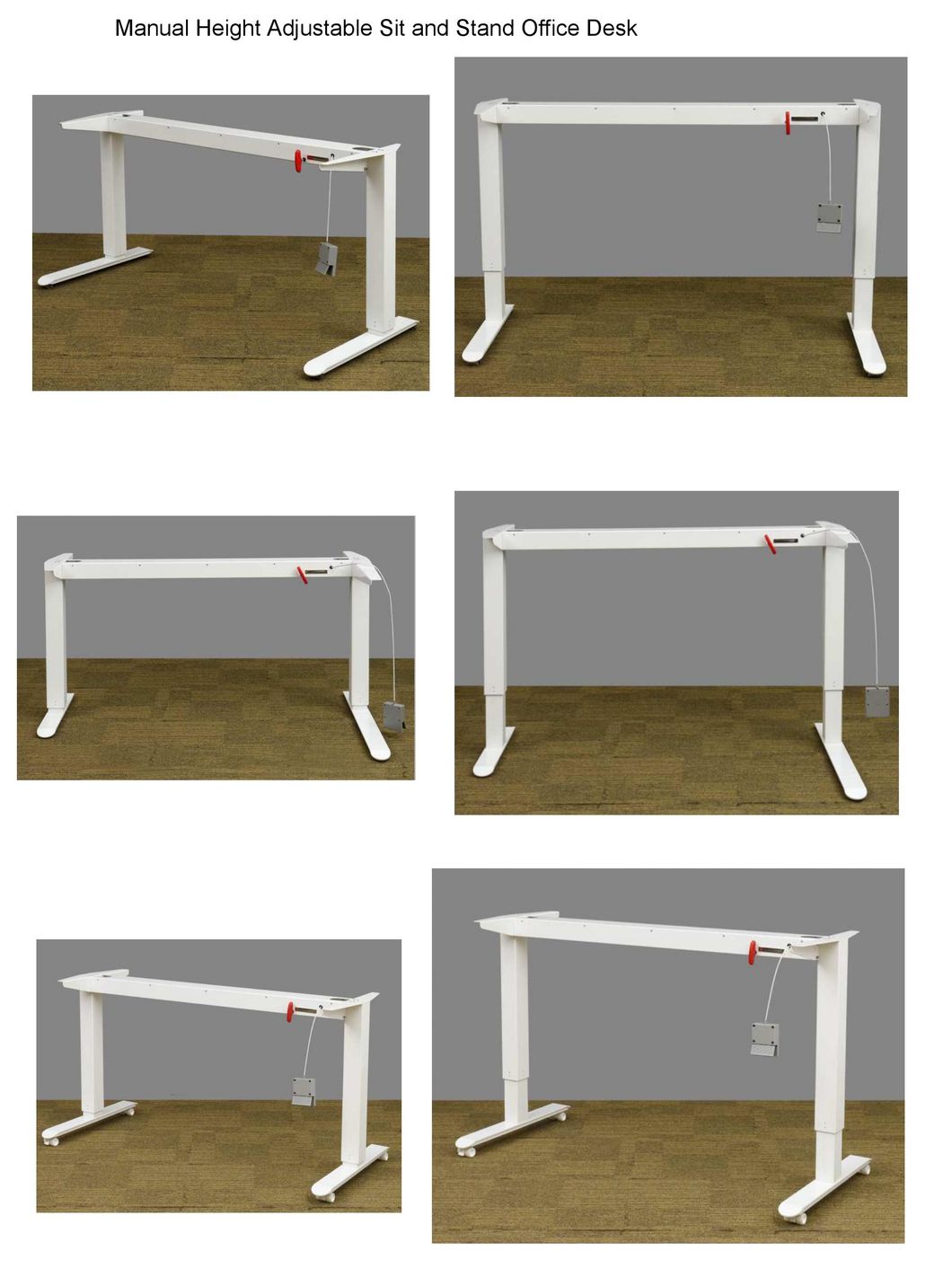 Manual Height Adjustable Sit and Stand Office Desk